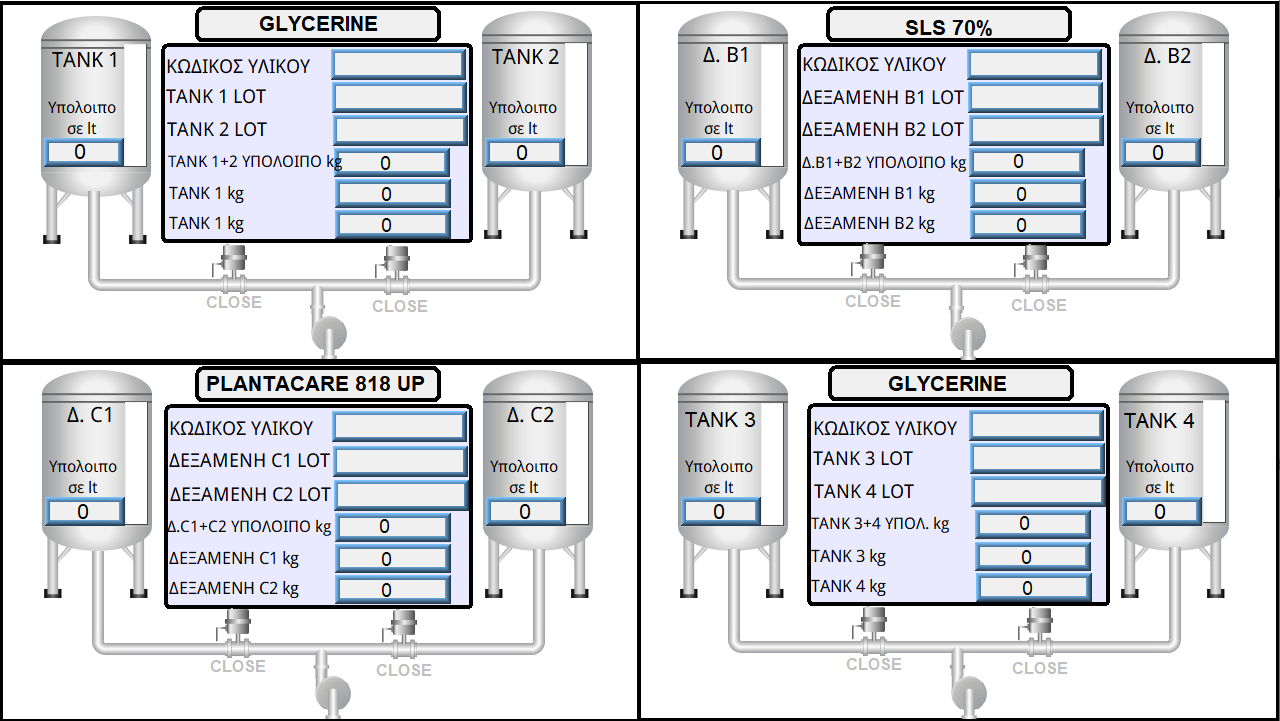 GLYCERINE

TANK 1
Υπολοιπο σε lt
0

ΚΩΔΙΚΟΣ ΥΛΙΚΟΥ
TANK 1 LOT
TANK 2 LOT
TANK 1+2 ΥΠΟΛΟΙΠΟ kg 0
TANK 1 kg 0
TANK 1 kg 0

TANK 2
Υπολοιπο σε lt
0

CLOSE
CLOSE

SLS 70%

Δ. B1
Υπολοιπο σε lt
0

ΚΩΔΙΚΟΣ ΥΛΙΚΟΥ
ΔΕΞΑΜΕΝΗ B1 LOT
ΔΕΞΑΜΕΝΗ B2 LOT
Δ.B1+B2 ΥΠΟΛΟΙΠΟ kg 0
ΔΕΞΑΜΕΝΗ B1 kg 0
ΔΕΞΑΜΕΝΗ B2 kg 0

Δ. B2
Υπολοιπο σε lt
0

CLOSE
CLOSE

PLANTACARE 818 UP

Δ. C1
Υπολοιπο σε lt
0

ΚΩΔΙΚΟΣ ΥΛΙΚΟΥ
ΔΕΞΑΜΕΝΗ C1 LOT
ΔΕΞΑΜΕΝΗ C2 LOT
Δ.C1+C2 ΥΠΟΛΟΙΠΟ kg 0
ΔΕΞΑΜΕΝΗ C1 kg 0
ΔΕΞΑΜΕΝΗ C2 kg 0

Δ. C2
Υπολοιπο σε lt
0

CLOSE
CLOSE

GLYCERINE

TANK 3
Υπολοιπο σε lt
0

ΚΩΔΙΚΟΣ ΥΛΙΚΟΥ
TANK 3 LOT
TANK 4 LOT
TANK 3+4 ΥΠΟΛ. kg 0
TANK 3 kg 0
TANK 4 kg 0

TANK 4
Υπολοιπο σε lt
0

CLOSE
CLOSE